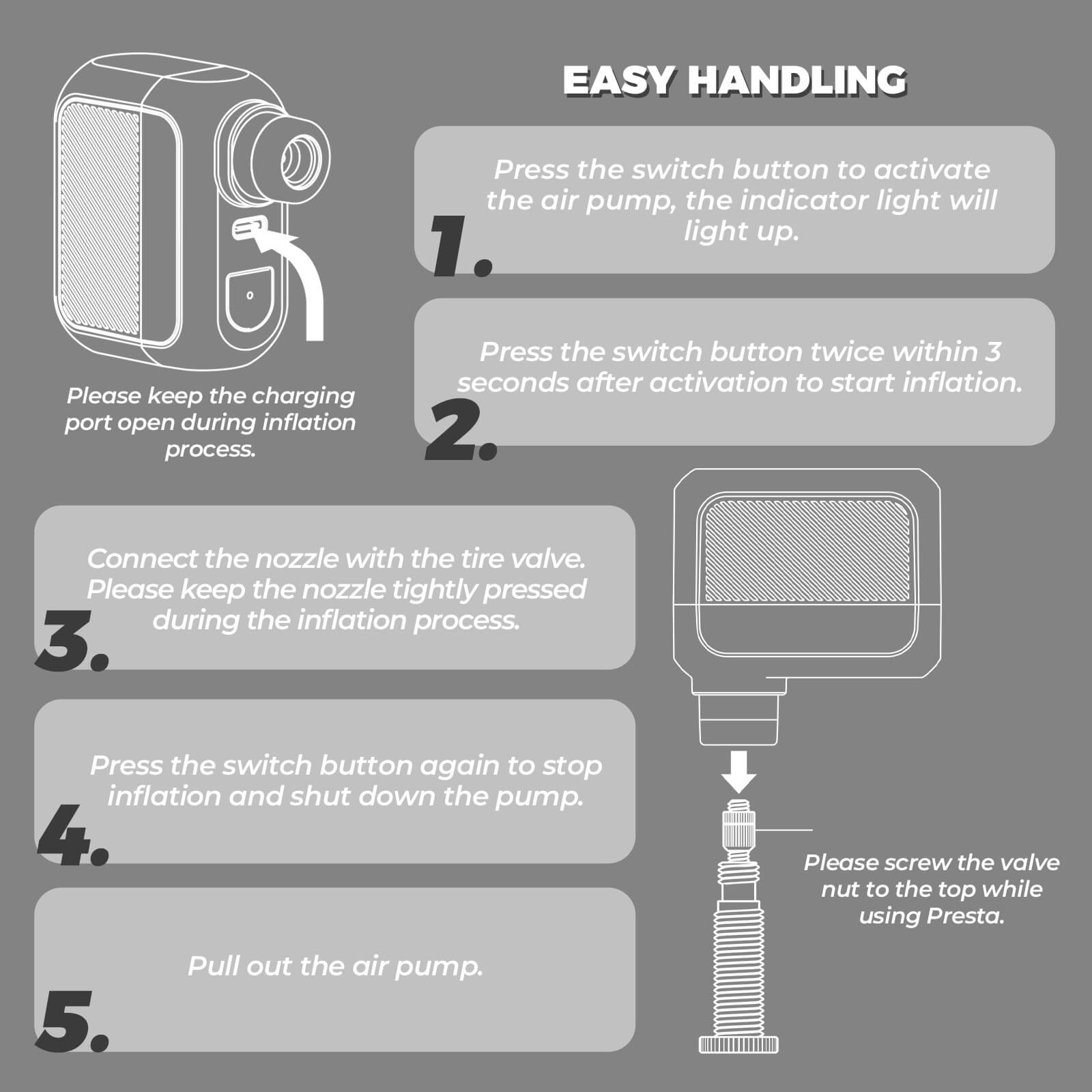 EASY HANDLING

Please keep the charging port open during inflation process.

1. Press the switch button to activate the air pump, the indicator light will light up.

2. Press the switch button twice within 3 seconds after activation to start inflation.

3. Connect the nozzle with the tire valve. Please keep the nozzle tightly pressed during the inflation process.

4. Press the switch button again to stop inflation and shut down the pump.

5. Pull out the air pump.

Please screw the valve nut to the top while using Presta.