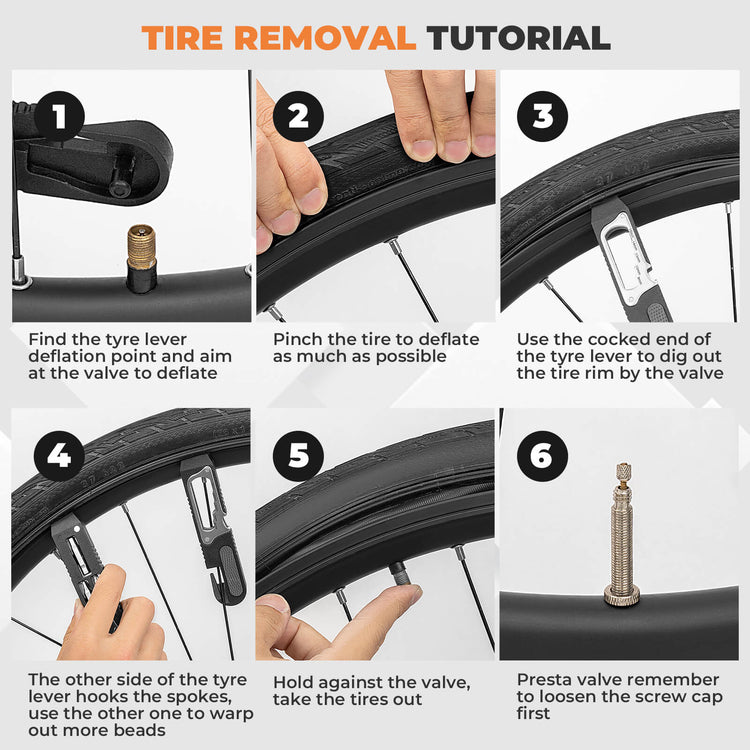 TIRE REMOVAL TUTORIAL

1

Find the tyre lever deflation point and aim at the valve to deflate

2

Pinch the tire to deflate as much as possible

3

Use the cocked end of the tyre lever to dig out the tire rim by the valve

4

The other side of the tyre lever hooks the spokes, use the other one to warp out more beads

5

Hold against the valve, take the tires out

6

Presta valve remember to loosen the screw cap first