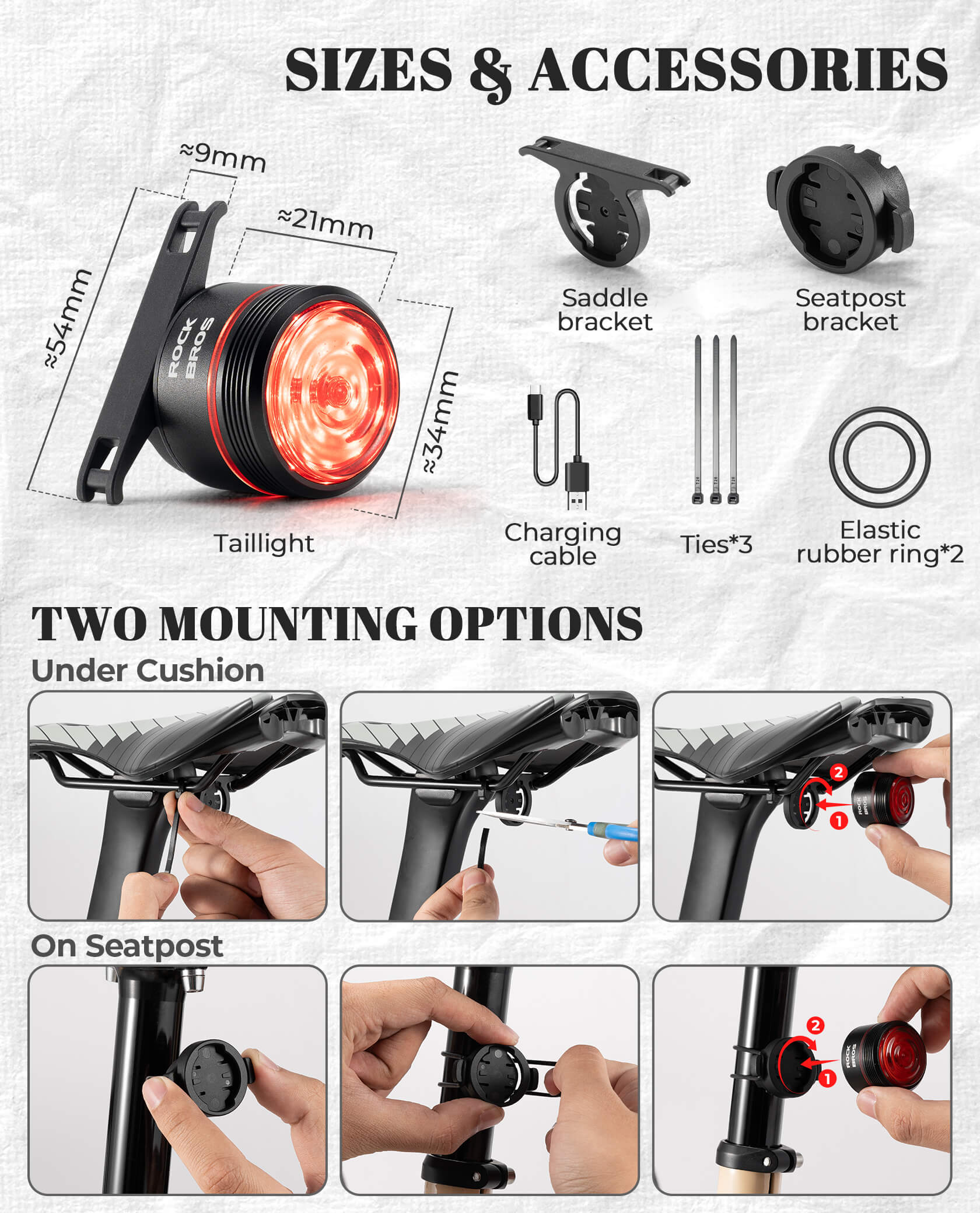 SIZES & ACCESSORIES

≈9mm
≈21mm
≈54mm
≈34mm
ROCK BROS
Taillight

Saddle bracket
Seatpost bracket
Charging cable
Ties*3
Elastic rubber ring*2

TWO MOUNTING OPTIONS

Under Cushion

2
1
ROCK BROS

On Seatpost

2
1
ROCK BROS