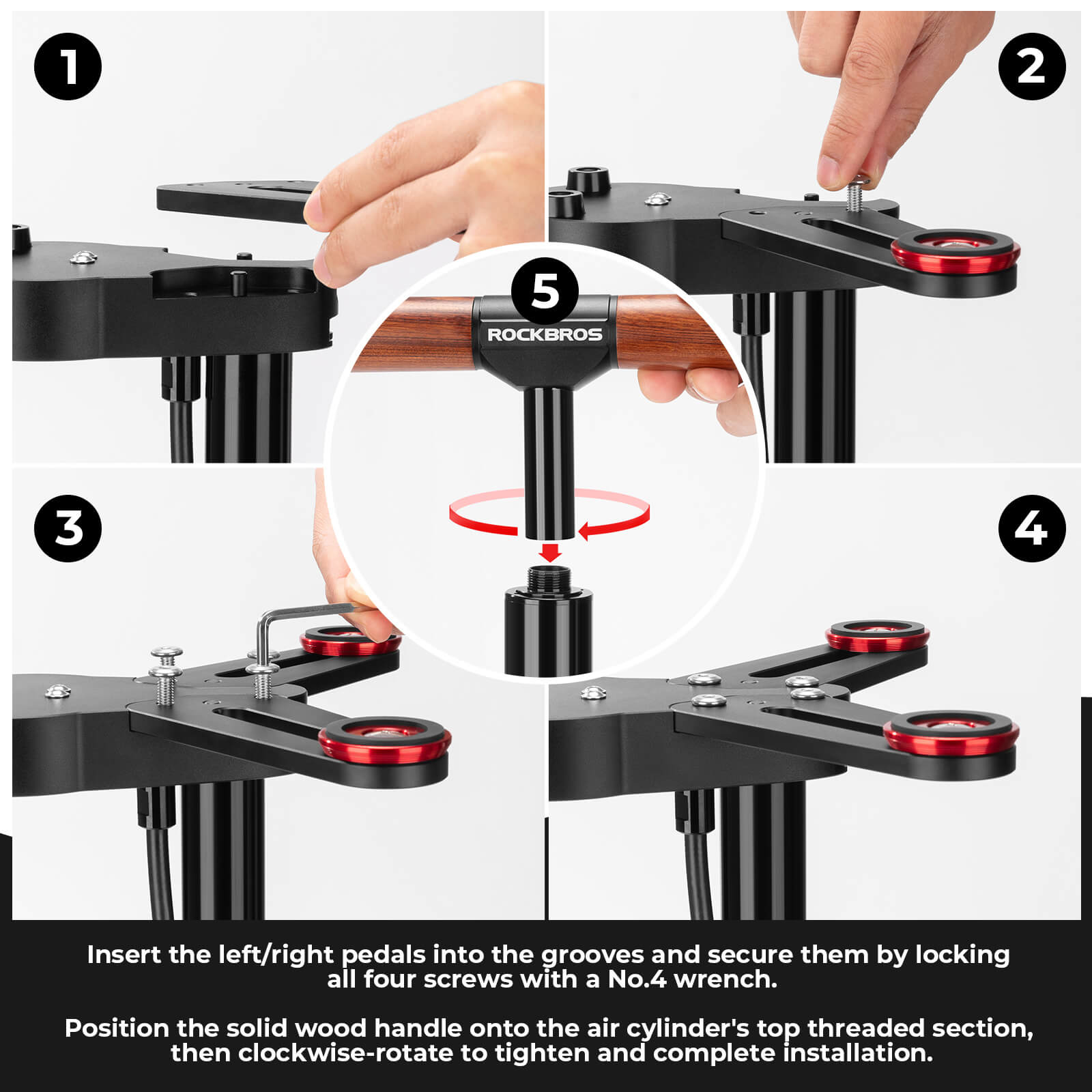 1

2

5

ROCKBROS

3

4

Insert the left/right pedals into the grooves and secure them by locking all four screws with a No.4 wrench.

Position the solid wood handle onto the air cylinder's top threaded section, then clockwise-rotate to tighten and complete installation.