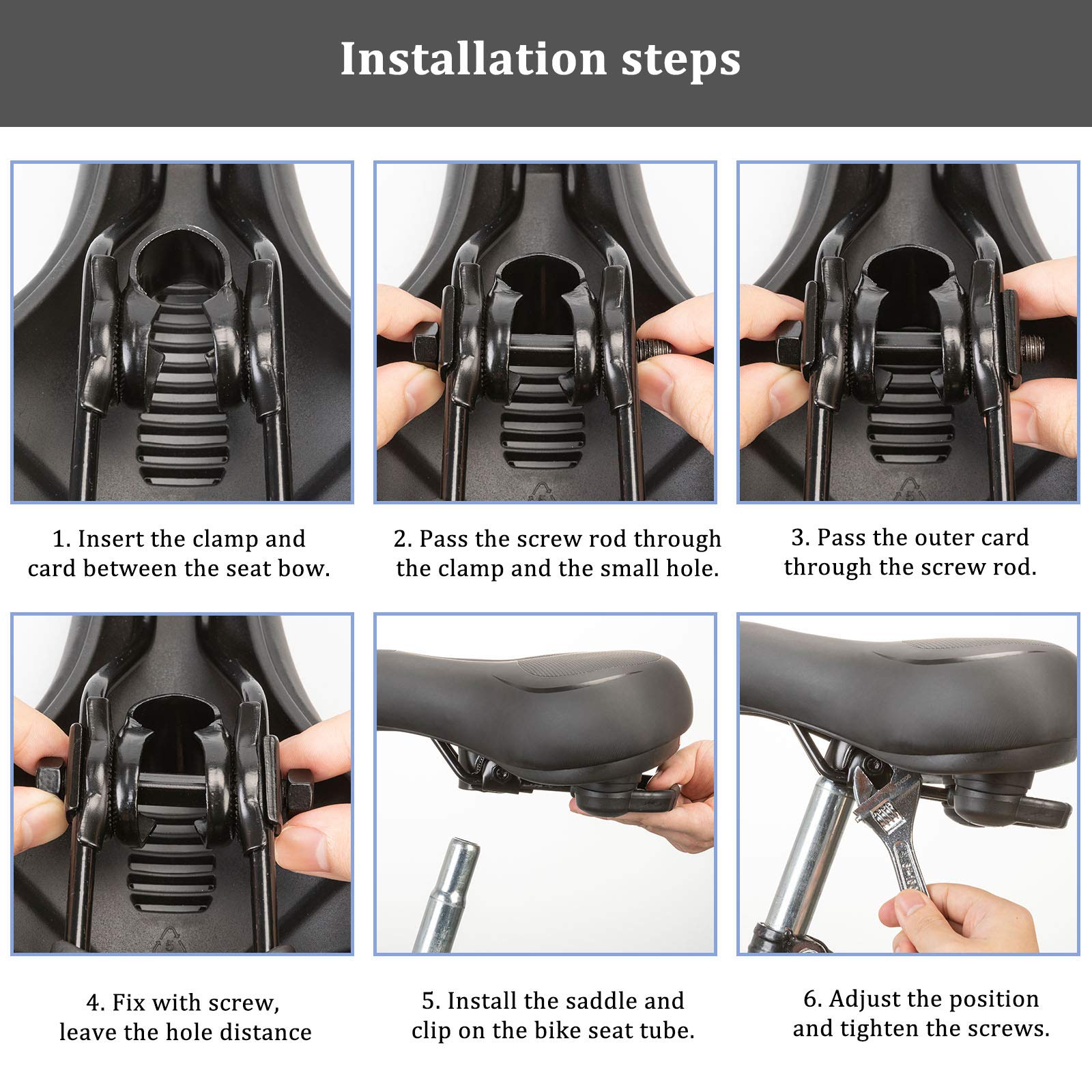 Installation steps

1. Insert the clamp and card between the seat bow.

2. Pass the screw rod through the clamp and the small hole.

3. Pass the outer card through the screw rod.

4. Fix with screw, leave the hole distance

5. Install the saddle and clip on the bike seat tube.

6. Adjust the position and tighten the screws.