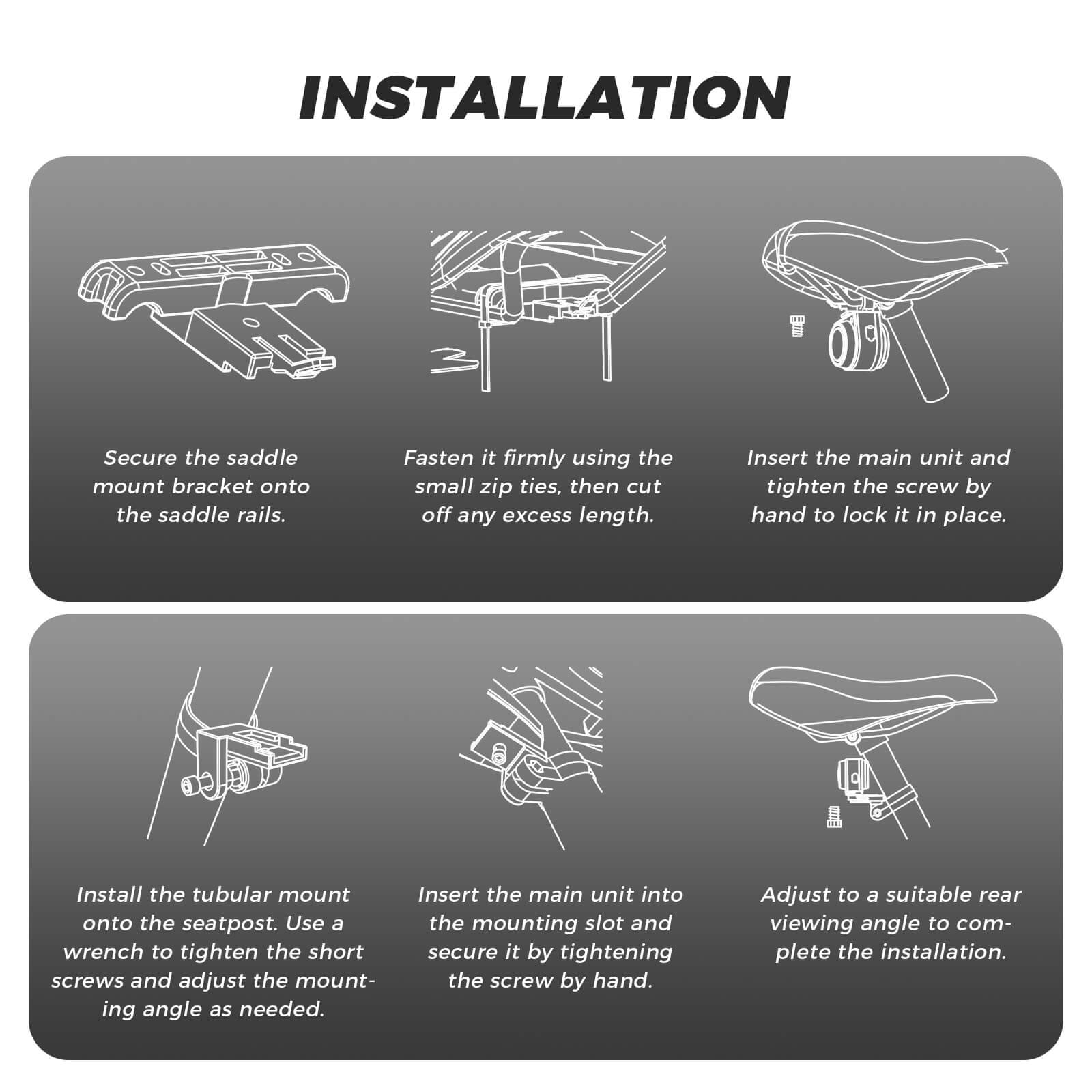 INSTALLATION

Secure the saddle mount bracket onto the saddle rails.

Fasten it firmly using the small zip ties, then cut off any excess length.

Insert the main unit and tighten the screw by hand to lock it in place.

Install the tubular mount onto the seatpost. Use a wrench to tighten the short screws and adjust the mounting angle as needed.

Insert the main unit into the mounting slot and secure it by tightening the screw by hand.

Adjust to a suitable rear viewing angle to complete the installation.