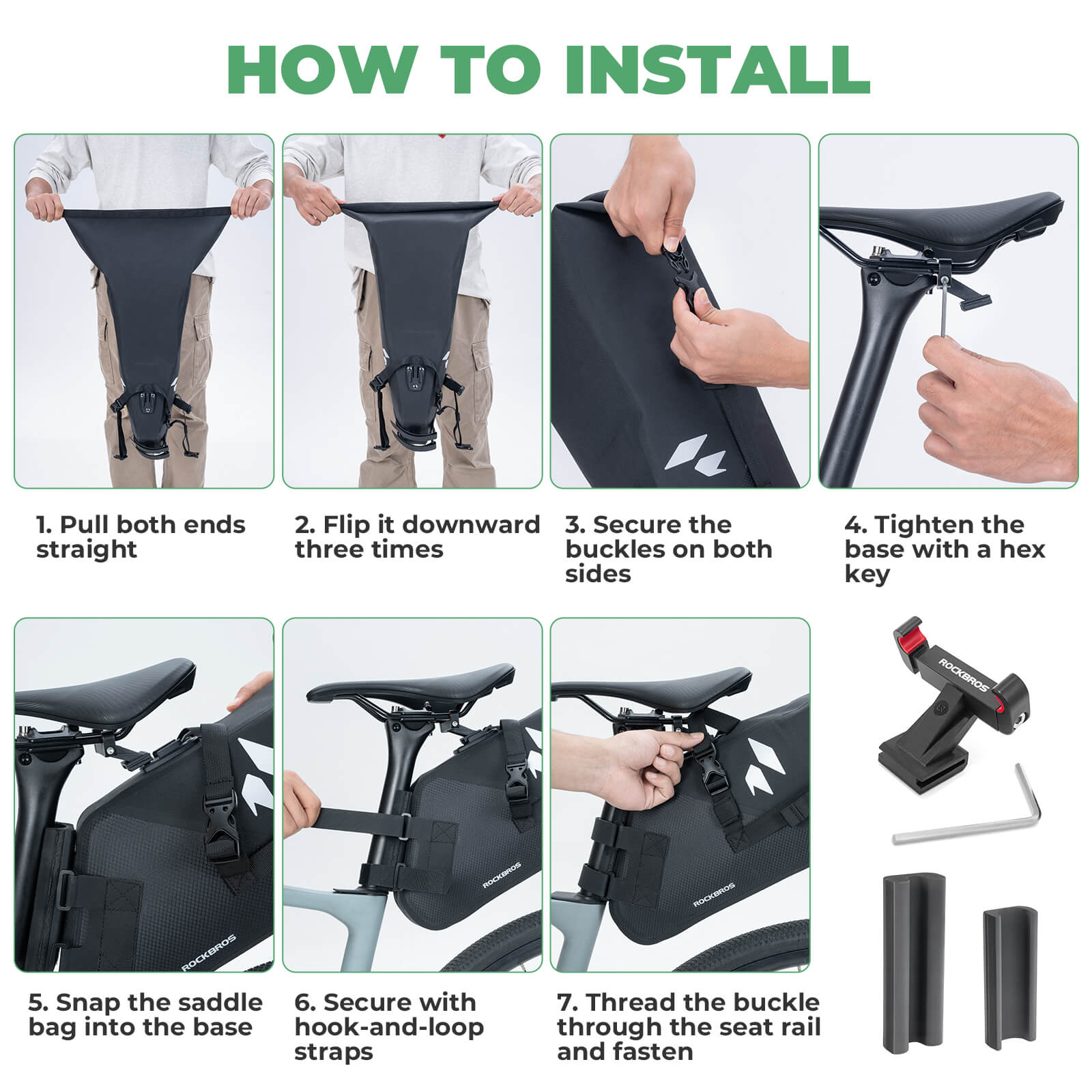 HOW TO INSTALL

1. Pull both ends straight

2. Flip it downward three times

3. Secure the buckles on both sides

4. Tighten the base with a hex key

ROCKBROS

ROCKBROS

ROCKBROS

ROCKBROS

5. Snap the saddle bag into the base

6. Secure with hook-and-loop straps

7. Thread the buckle through the seat rail and fasten