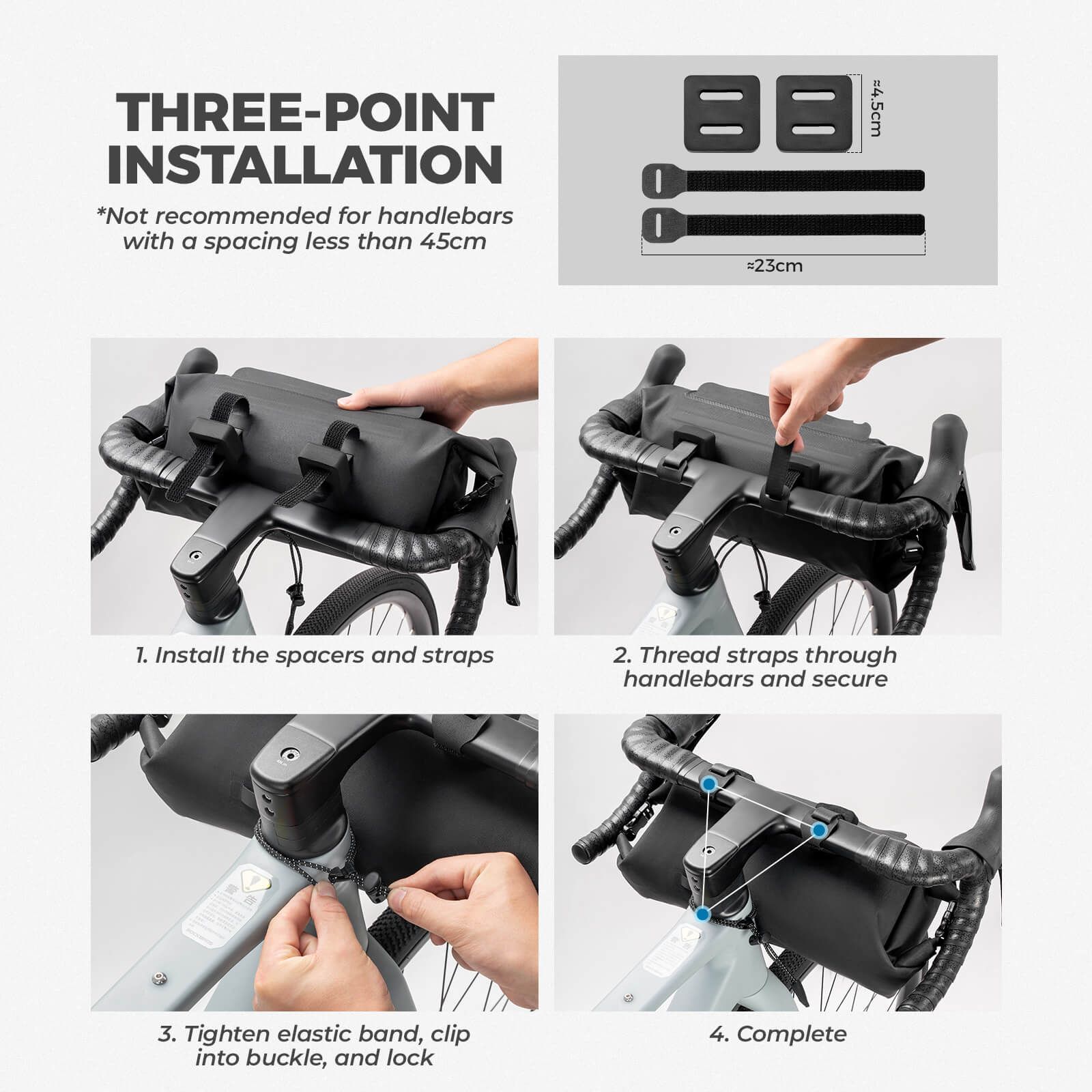 THREE-POINT INSTALLATION

*Not recommended for handlebars with a spacing less than 45cm

≈4.5cm

≈23cm

1. Install the spacers and straps

2. Thread straps through handlebars and secure

3. Tighten elastic band, clip into buckle, and lock

4. Complete