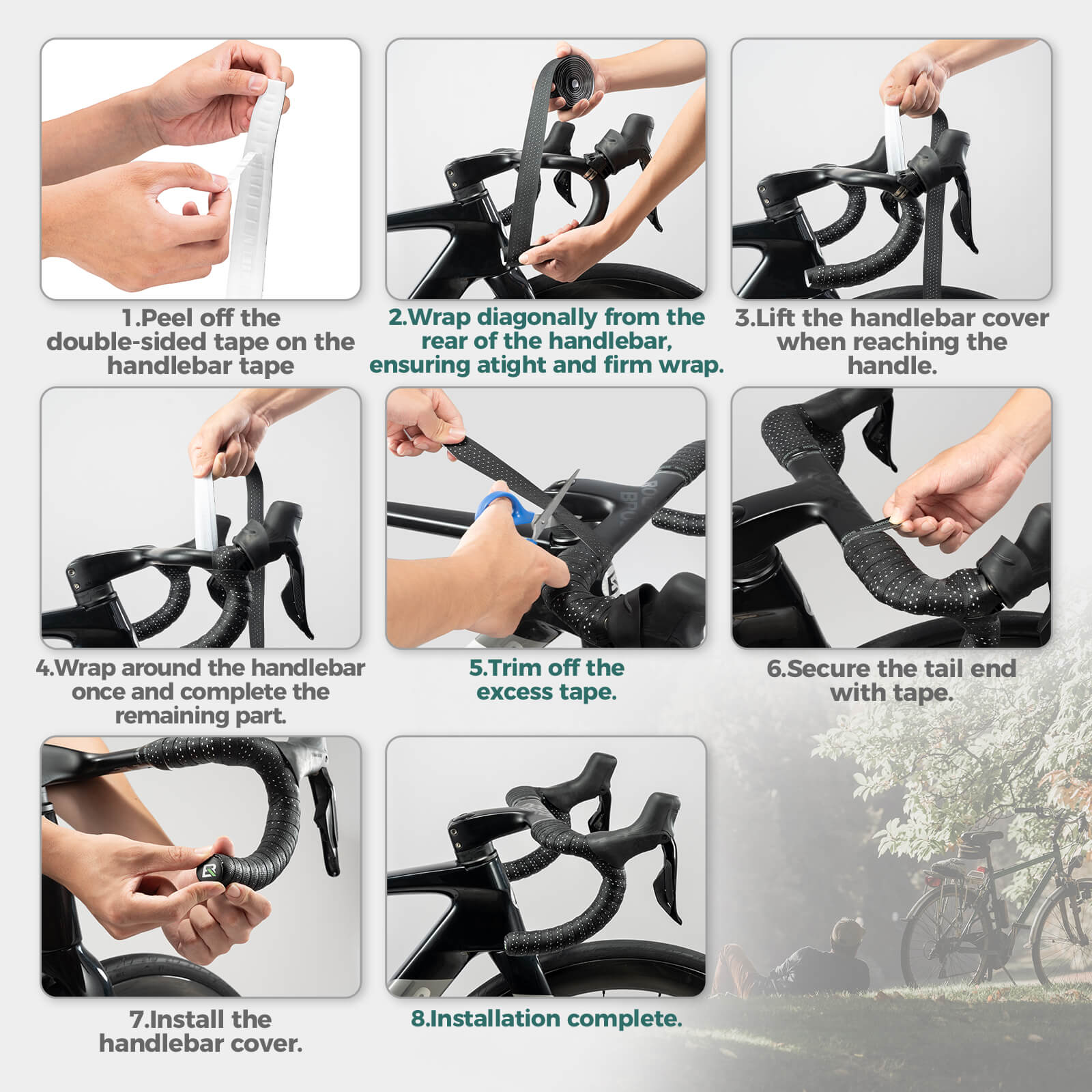 1.Peel off the double-sided tape on the handlebar tape

2.Wrap diagonally from the rear of the handlebar, ensuring atight and firm wrap.

3.Lift the handlebar cover when reaching the handle.

4.Wrap around the handlebar once and complete the remaining part.

5.Trim off the excess tape.

6.Secure the tail end with tape.

7.Install the handlebar cover.

8.Installation complete.