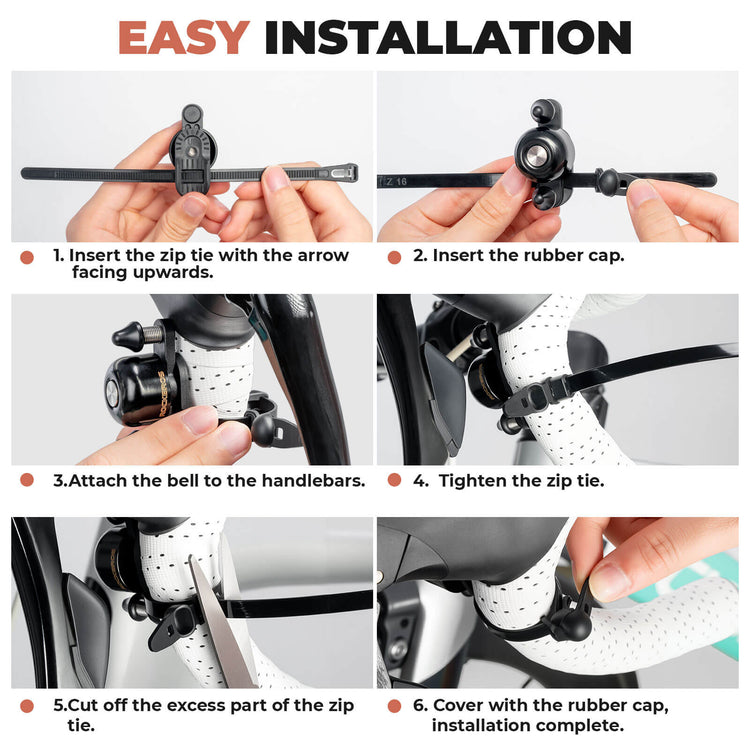 EASY INSTALLATION

Z 16

1. Insert the zip tie with the arrow facing upwards.

2. Insert the rubber cap.

ROCKBROS

3.Attach the bell to the handlebars.

4. Tighten the zip tie.

5.Cut off the excess part of the zip tie.

6. Cover with the rubber cap, installation complete.