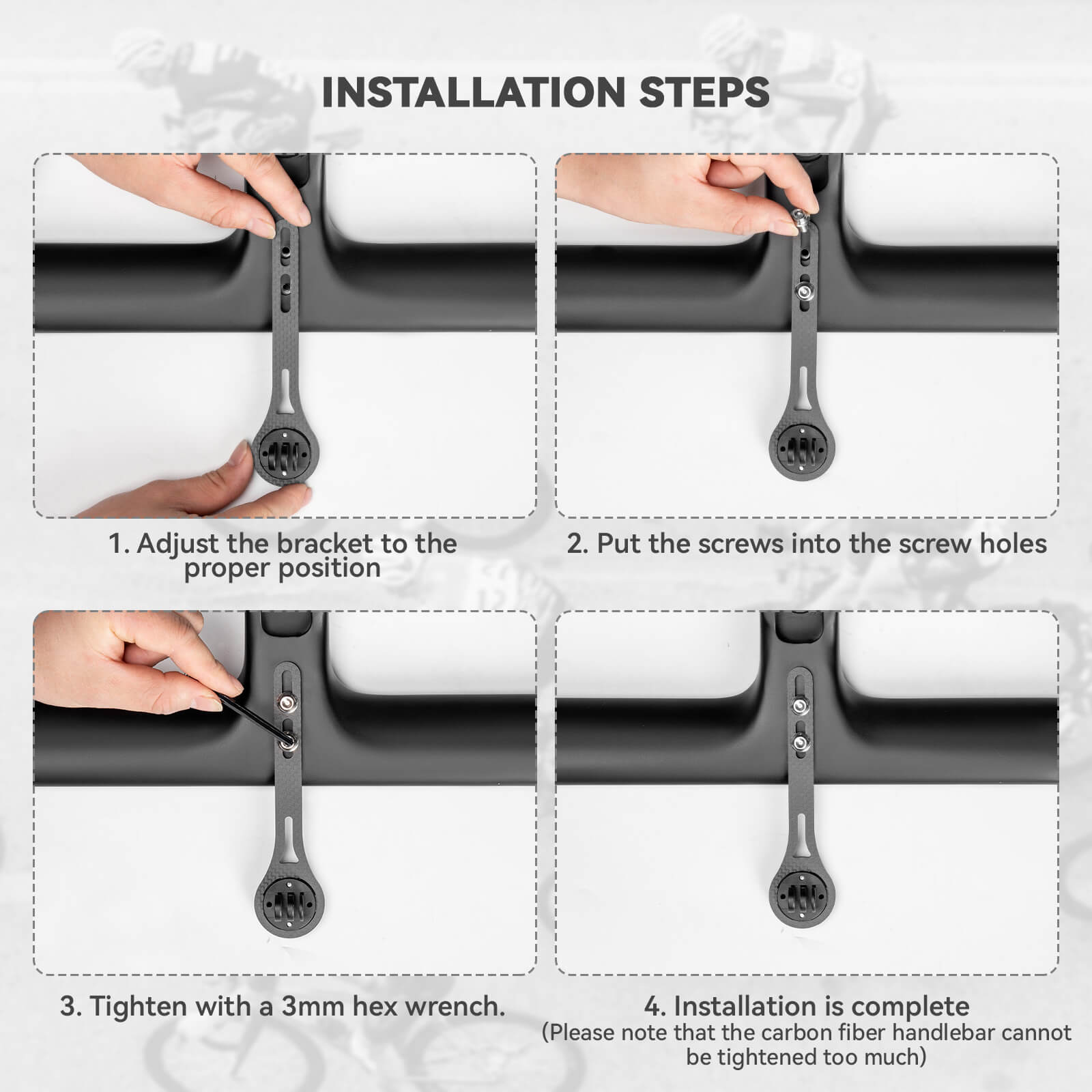 INSTALLATION STEPS

1. Adjust the bracket to the proper position

2. Put the screws into the screw holes

3. Tighten with a 3mm hex wrench.

4. Installation is complete
(Please note that the carbon fiber handlebar cannot be tightened too much)